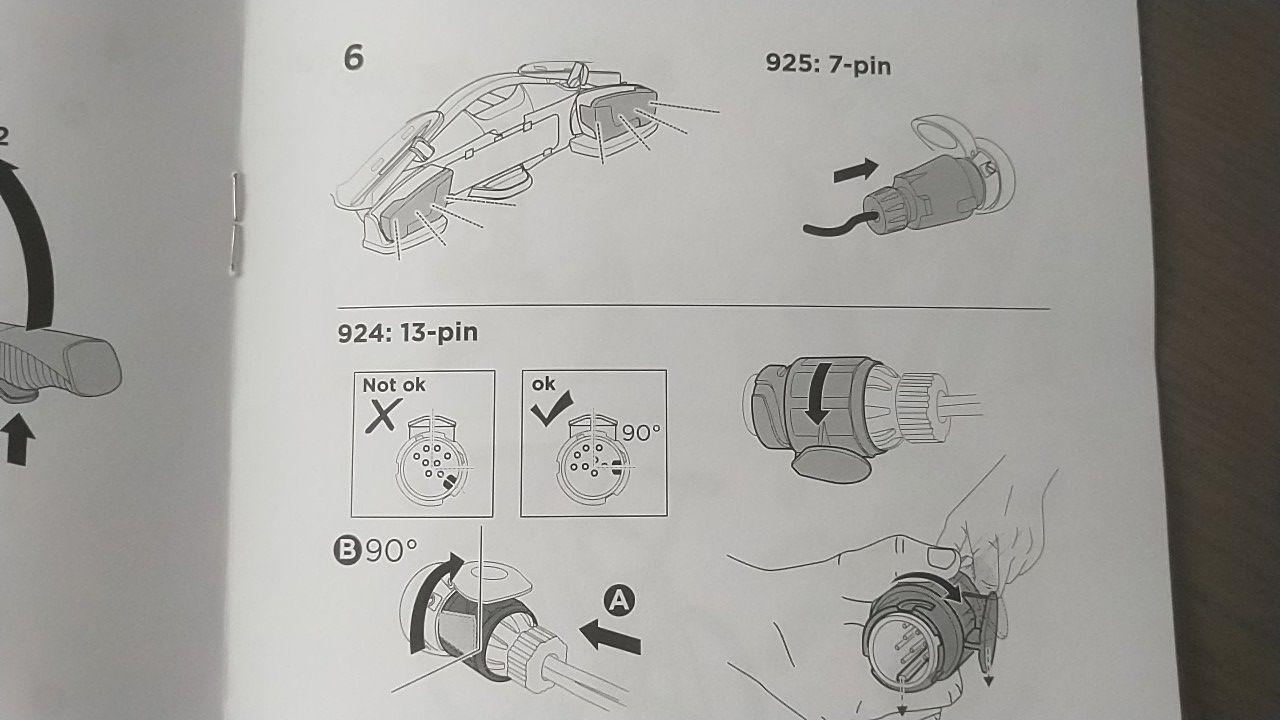 2

6

925: 7-pin

924: 13-pin

Not ok

ok

90°

B 90°

A